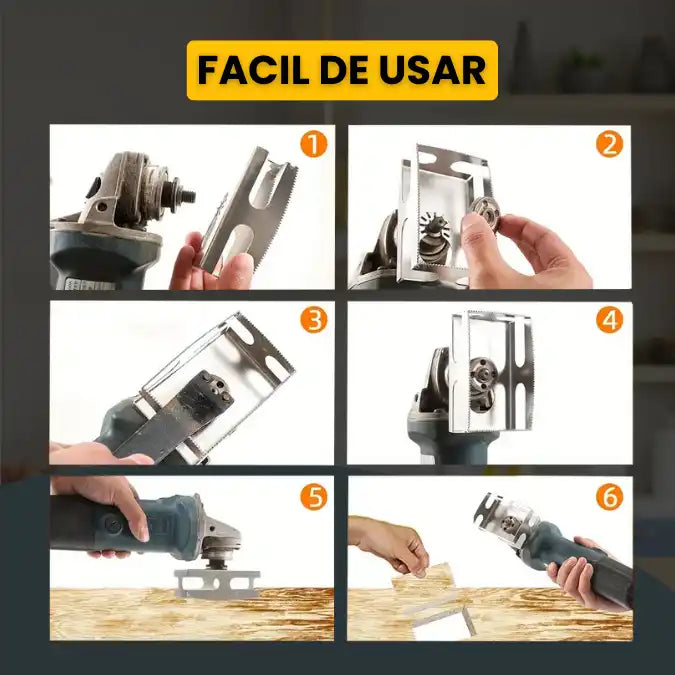 FACIL DE USAR

1

2

3

4

5

6