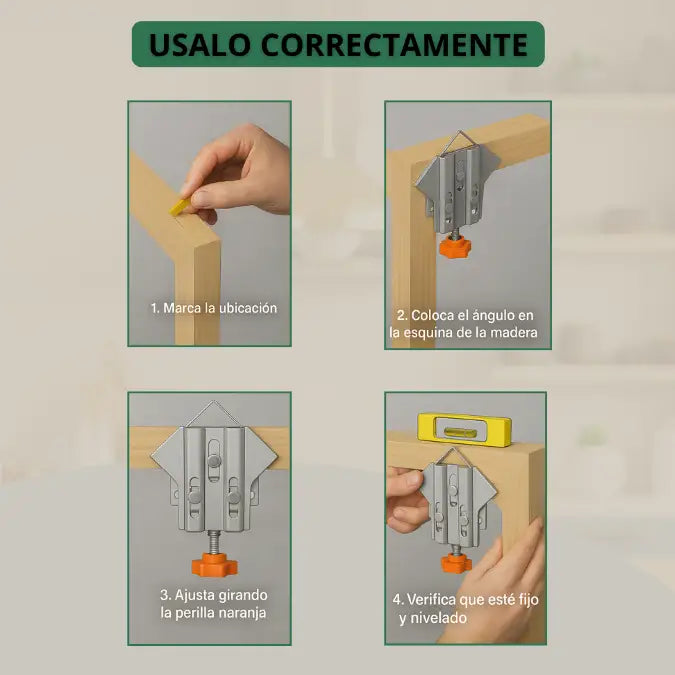 USALO CORRECTAMENTE

1. Marca la ubicación

2. Coloca el ángulo en la esquina de la madera

3. Ajusta girando la perilla naranja

4. Verifica que esté fijo y nivelado