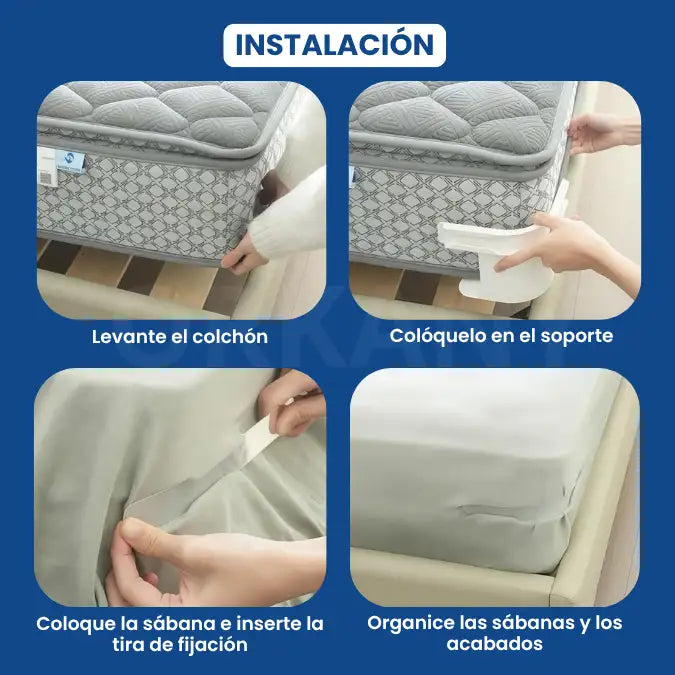 INSTALACIÓN

Levante el colchón

Colóquelo en el soporte

Coloque la sábana e inserte la tira de fijación

Organice las sábanas y los acabados