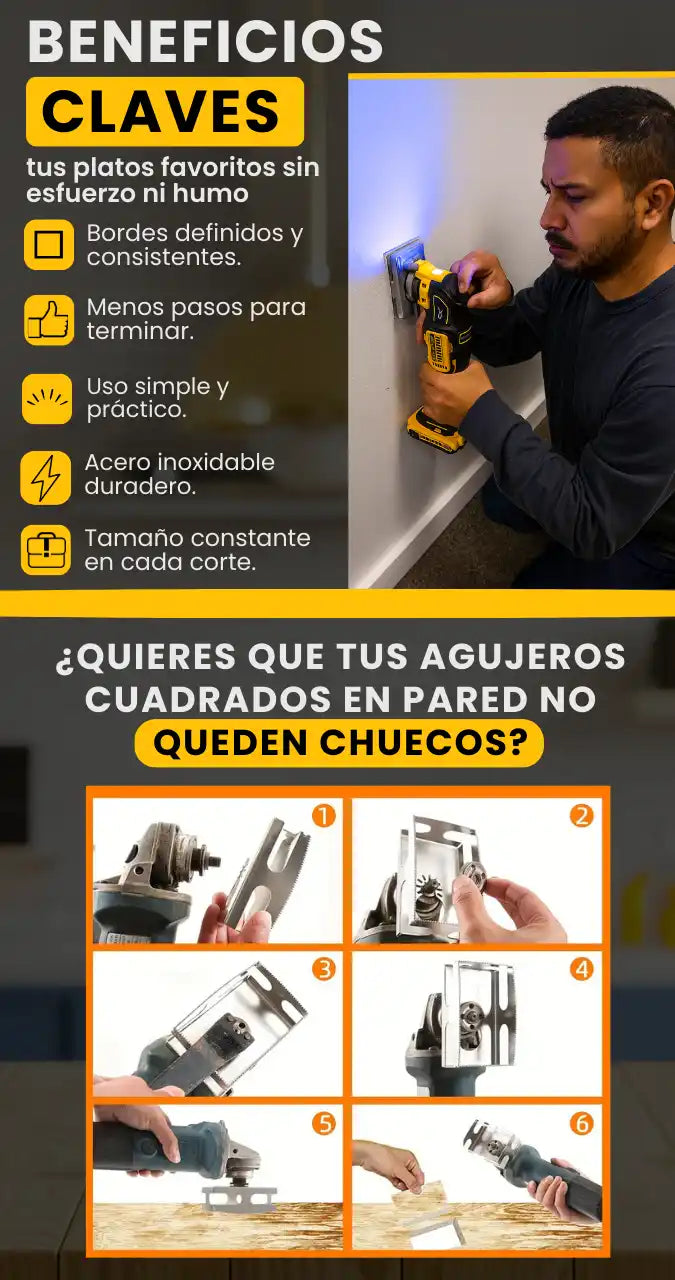 BENEFICIOS
CLAVES
tus platos favoritos sin esfuerzo ni humo

Bordes definidos y consistentes.

Menos pasos para terminar.

Uso simple y práctico.

Acero inoxidable duradero.

Tamaño constante en cada corte.

¿QUIERES QUE TUS AGUJEROS CUADRADOS EN PARED NO QUEDEN CHUECOS?

1
2
3
4
5
6