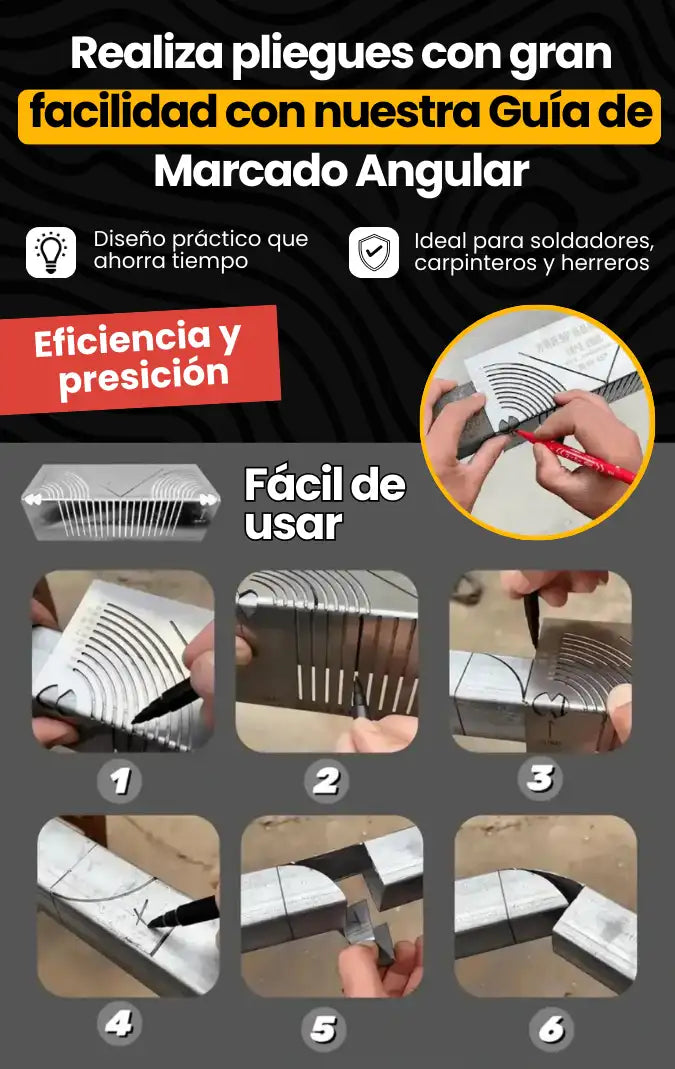 Realiza pliegues con gran facilidad con nuestra Guía de Marcado Angular

Diseño práctico que ahorra tiempo

Ideal para soldadores, carpinteros y herreros

Eficiencia y presición

Fácil de usar

1

2

3

4

5

6