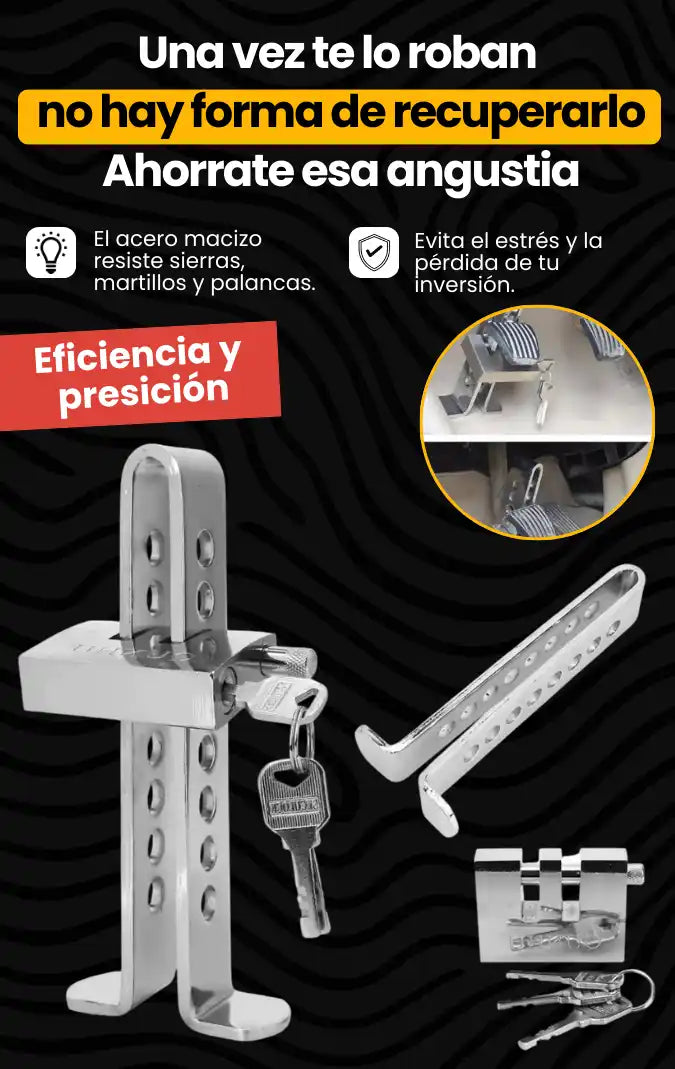 Una vez te lo roban
no hay forma de recuperarlo
Ahorrate esa angustia

El acero macizo resiste sierras, martillos y palancas.

Evita el estrés y la pérdida de tu inversión.

Eficiencia y presición